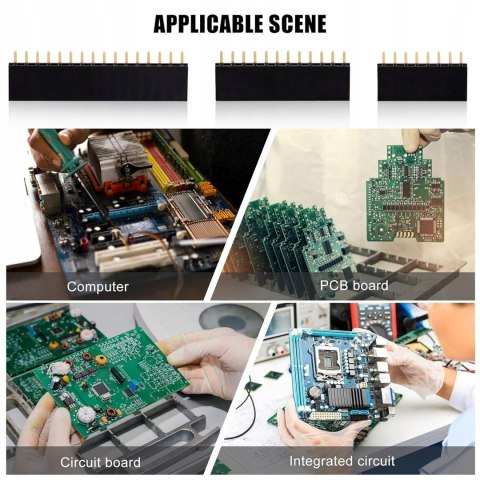 APPLICABLE SCENE

Computer

PCB board

Circuit board

Integrated circuit