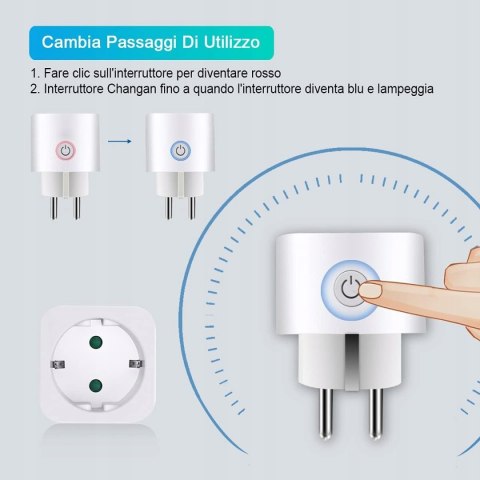 Cambia Passaggi Di Utilizzo

1. Fare clic sull'interruttore per diventare rosso
2. Interruttore Changan fino a quando l'interruttore diventa blu e lampeggia