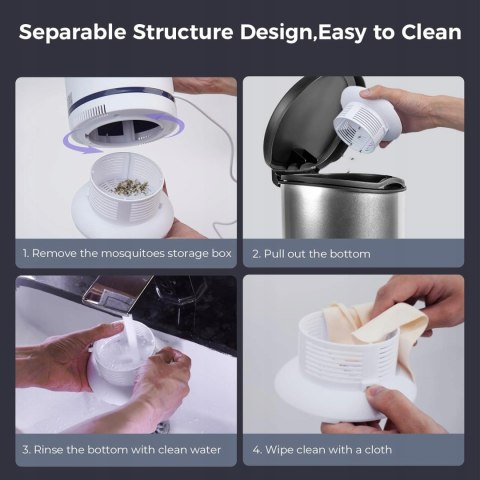 Separable Structure Design,Easy to Clean

1. Remove the mosquitoes storage box

2. Pull out the bottom

3. Rinse the bottom with clean water

4. Wipe clean with a cloth