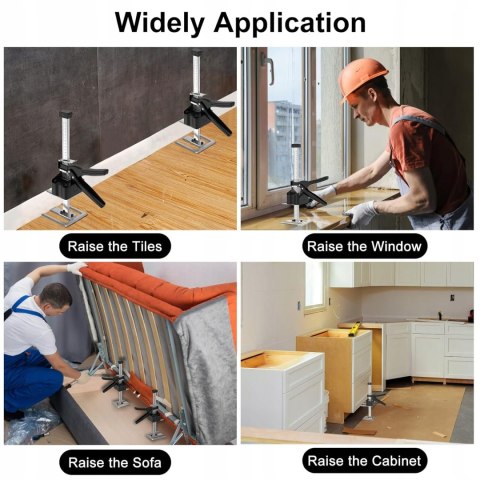 Widely Application

Raise the Tiles

Raise the Window

Raise the Sofa

Raise the Cabinet