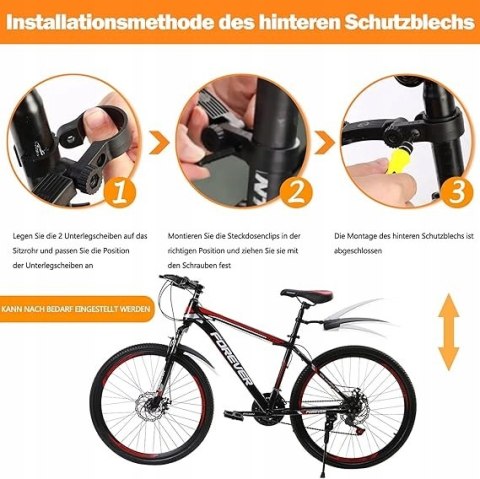 Installationsmethode des hinteren Schutzblechs

1

2

3

Legen Sie die 2 Unterlegscheiben auf das Sitzrohr und passen Sie die Position der Unterlegscheiben an

Montieren Sie die Steckdosenclips in der richtigen Position und ziehen Sie sie mit den Schrauben fest

Die Montage des hinteren Schutzblechs ist abgeschlossen

KANN NACH BEDARF EINGESTELLT WERDEN

FOREVER

FOREVER